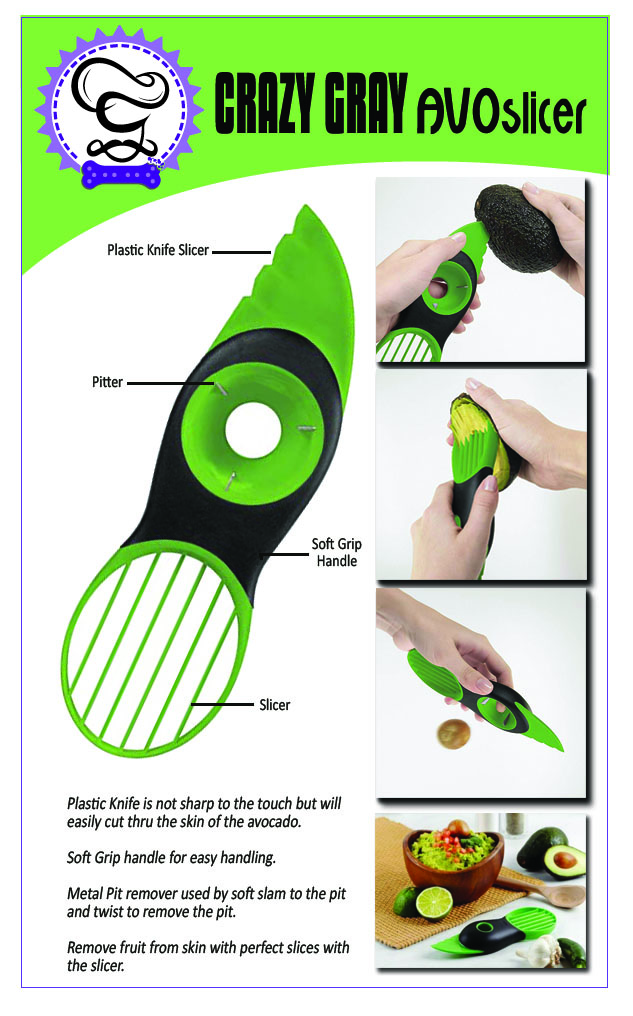 CRAZY GRAY AVOslicer

Plastic Knife Slicer

Pitter

Soft Grip Handle

Slicer

Plastic Knife is not sharp to the touch but will easily cut thru the skin of the avocado.

Soft Grip handle for easy handling.

Metal Pit remover used by soft slam to the pit and twist to remove the pit.

Remove fruit from skin with perfect slices with the slicer.